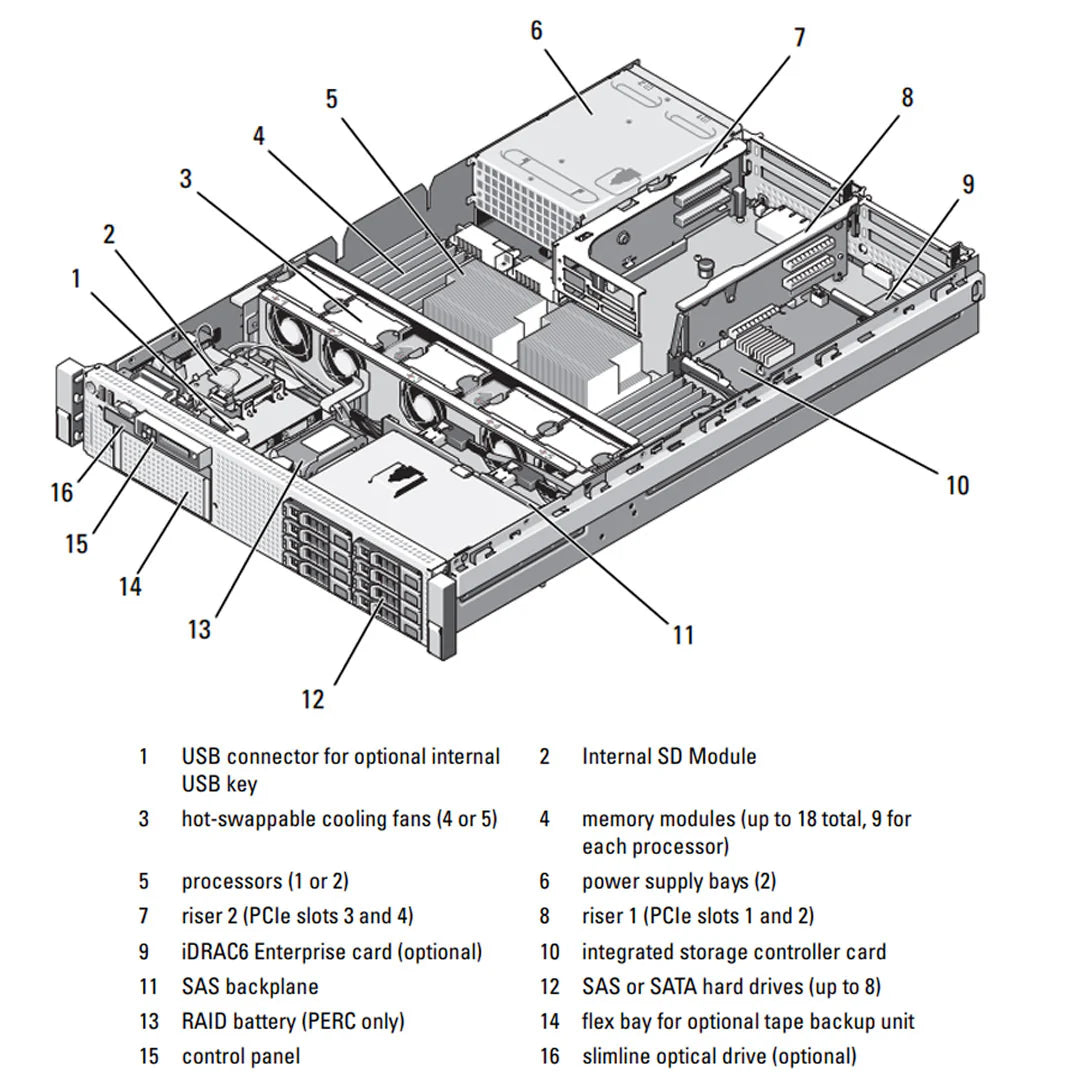 6
7
5
8
4
3
9
2
1
10
16
15
14
13
11
12

| | | | |
|---|---|---|---|
| 1 | USB connector for optional internal USB key | 2 | Internal SD Module |
| 3 | hot-swappable cooling fans (4 or 5) | 4 | memory modules (up to 18 total, 9 for each processor) |
| 5 | processors (1 or 2) | 6 | power supply bays (2) |
| 7 | riser 2 (PCIe slots 3 and 4) | 8 | riser 1 (PCIe slots 1 and 2) |
| 9 | iDRAC6 Enterprise card (optional) | 10 | integrated storage controller card |
| 11 | SAS backplane | 12 | SAS or SATA hard drives (up to 8) |
| 13 | RAID battery (PERC only) | 14 | flex bay for optional tape backup unit |
| 15 | control panel | 16 | slimline optical drive (optional) |